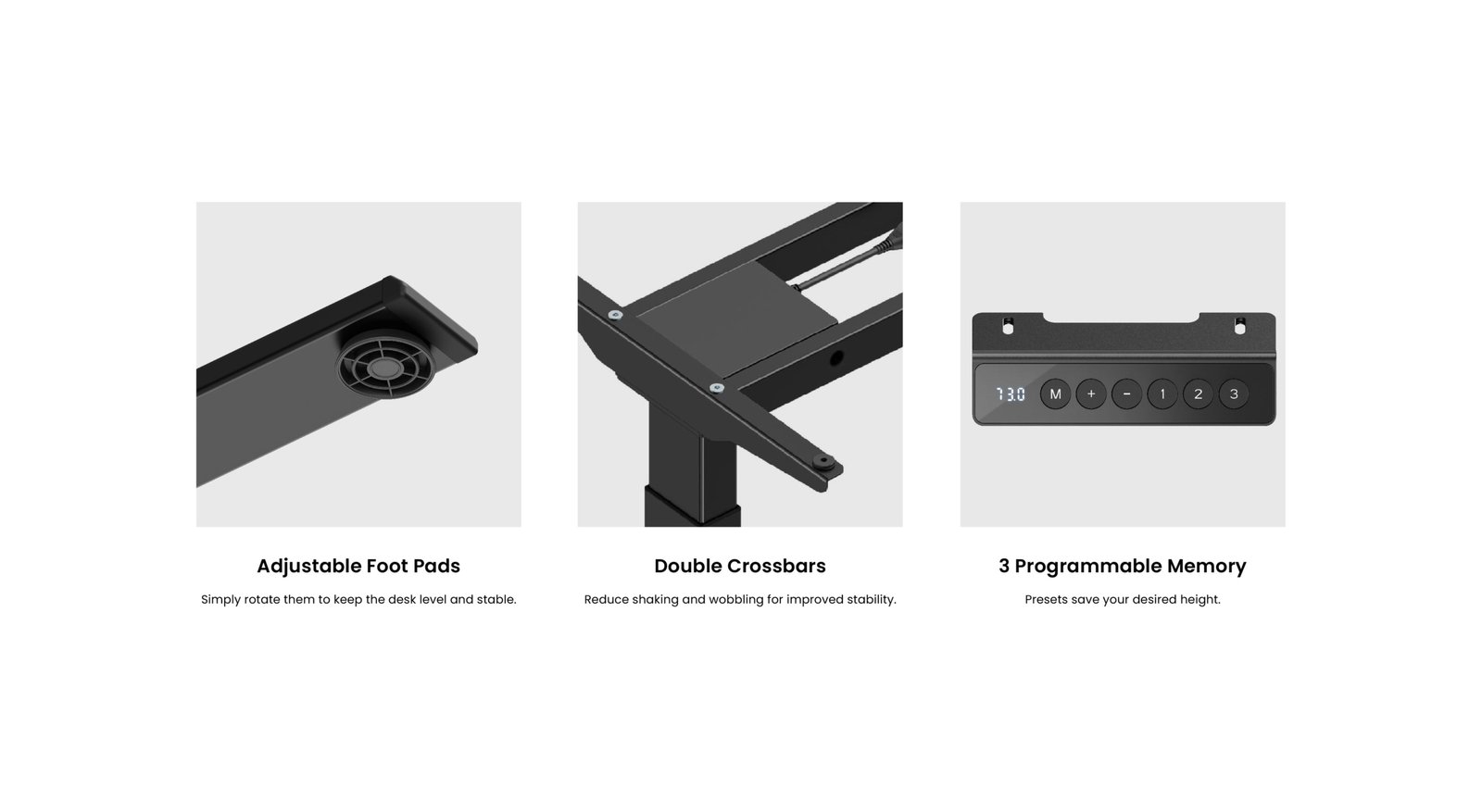 73.0 M + − 1 2 3

Adjustable Foot Pads

Simply rotate them to keep the desk level and stable.

Double Crossbars

Reduce shaking and wobbling for improved stability.

3 Programmable Memory

Presets save your desired height.