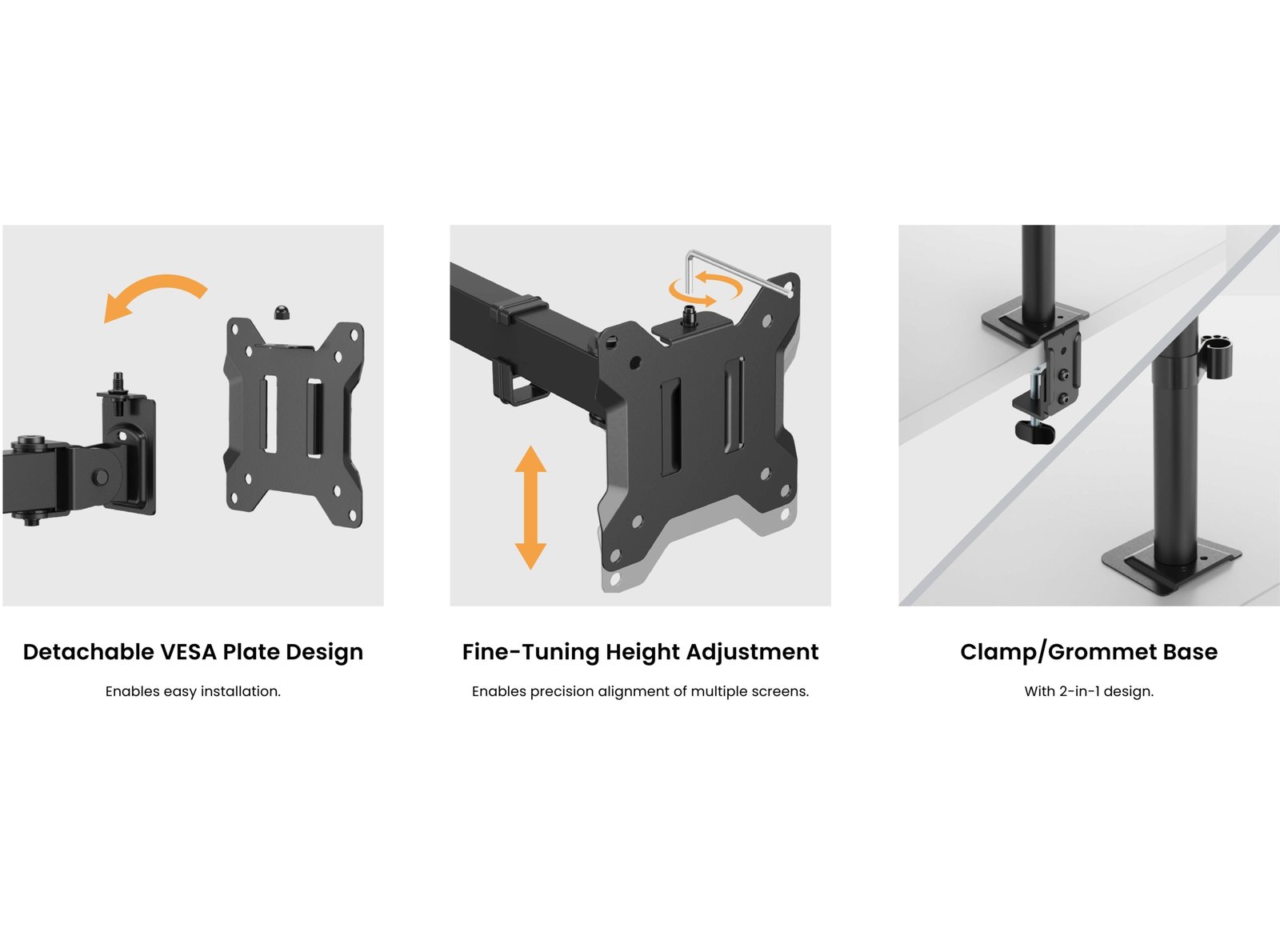 Detachable VESA Plate Design

Enables easy installation.

Fine-Tuning Height Adjustment

Enables precision alignment of multiple screens.

Clamp/Grommet Base

With 2-in-1 design.