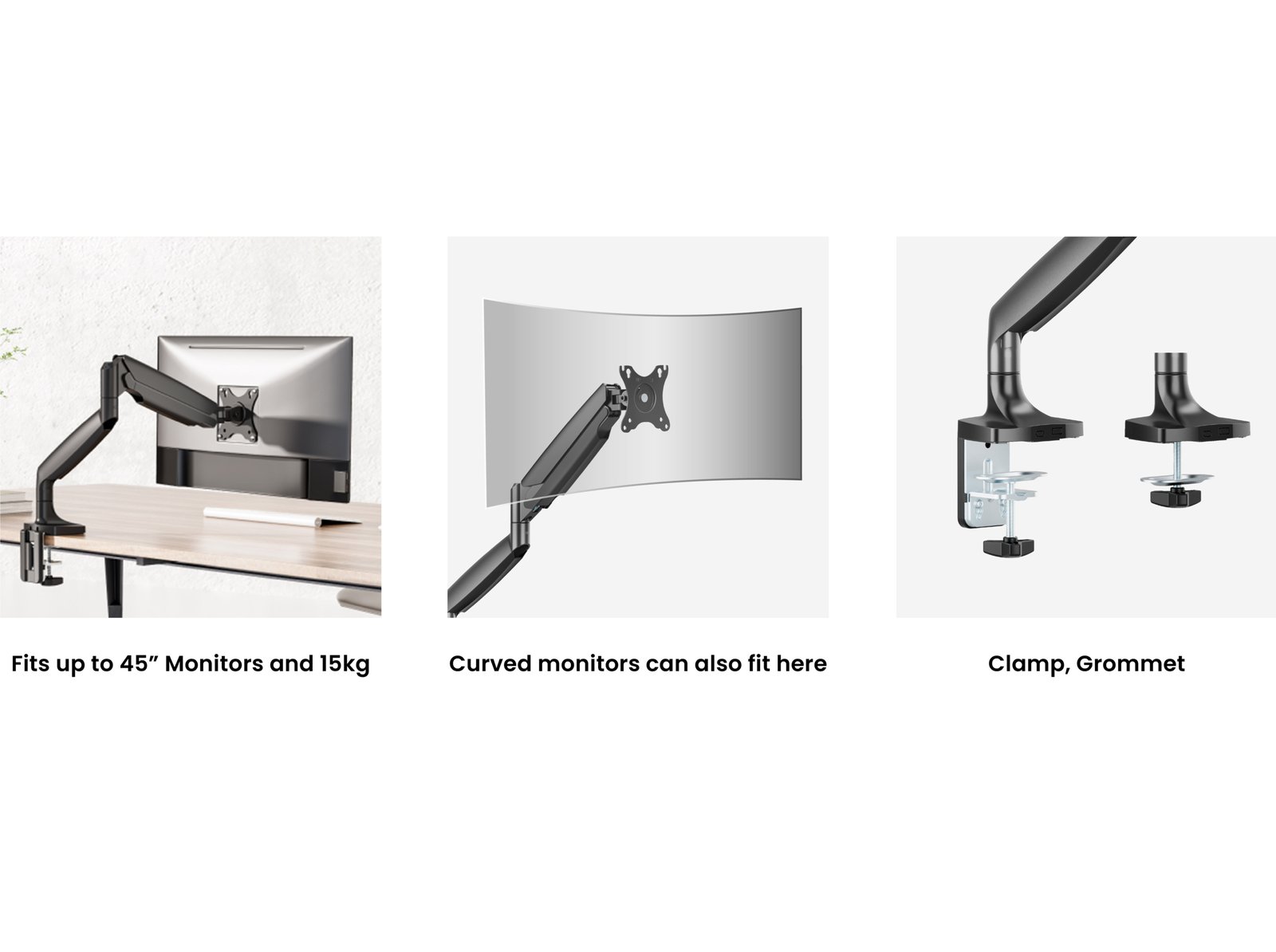 Fits up to 45” Monitors and 15kg

Curved monitors can also fit here

Clamp, Grommet