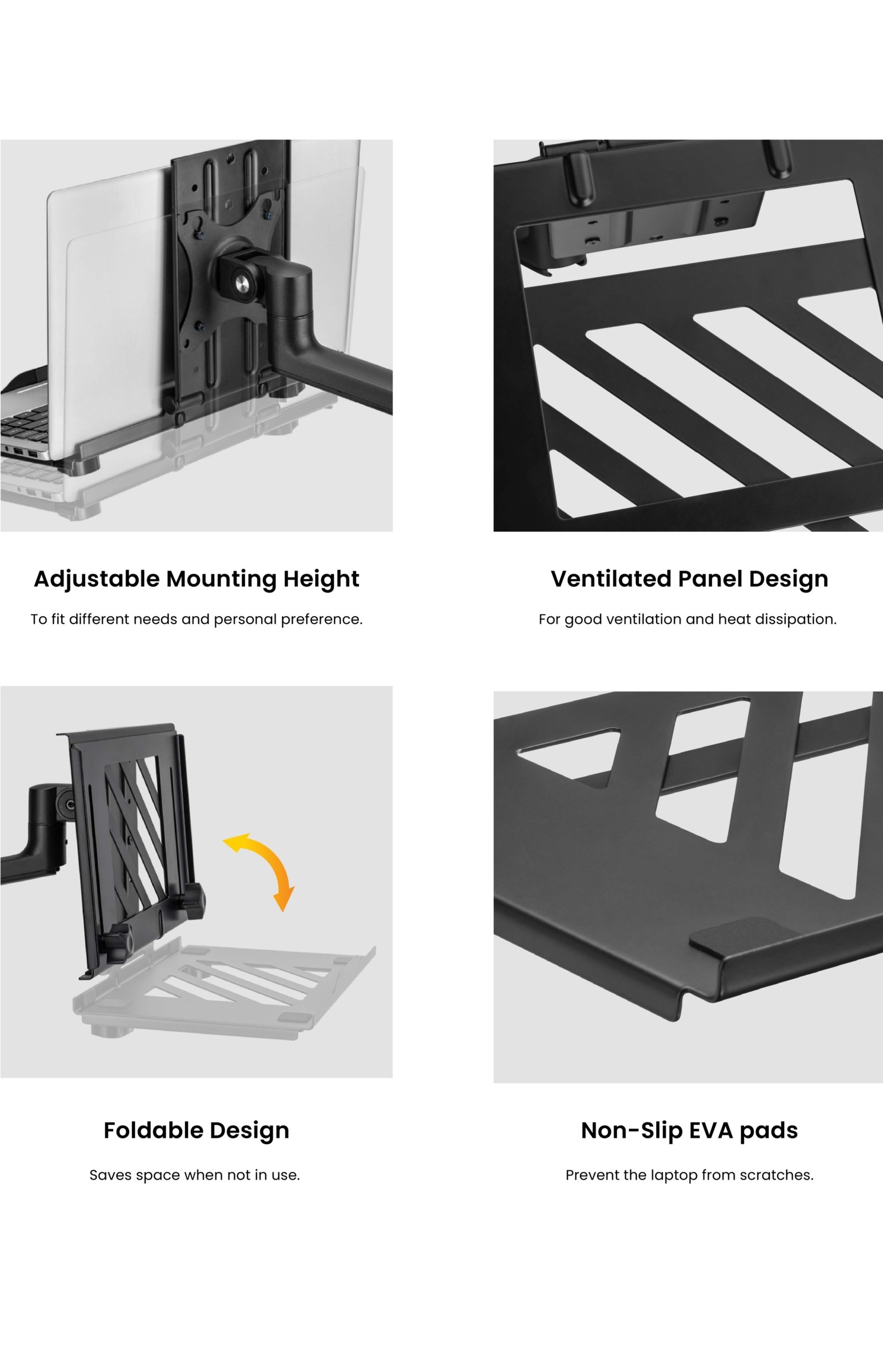 Adjustable Mounting Height

To fit different needs and personal preference.

Ventilated Panel Design

For good ventilation and heat dissipation.

Foldable Design

Saves space when not in use.

Non-Slip EVA pads

Prevent the laptop from scratches.