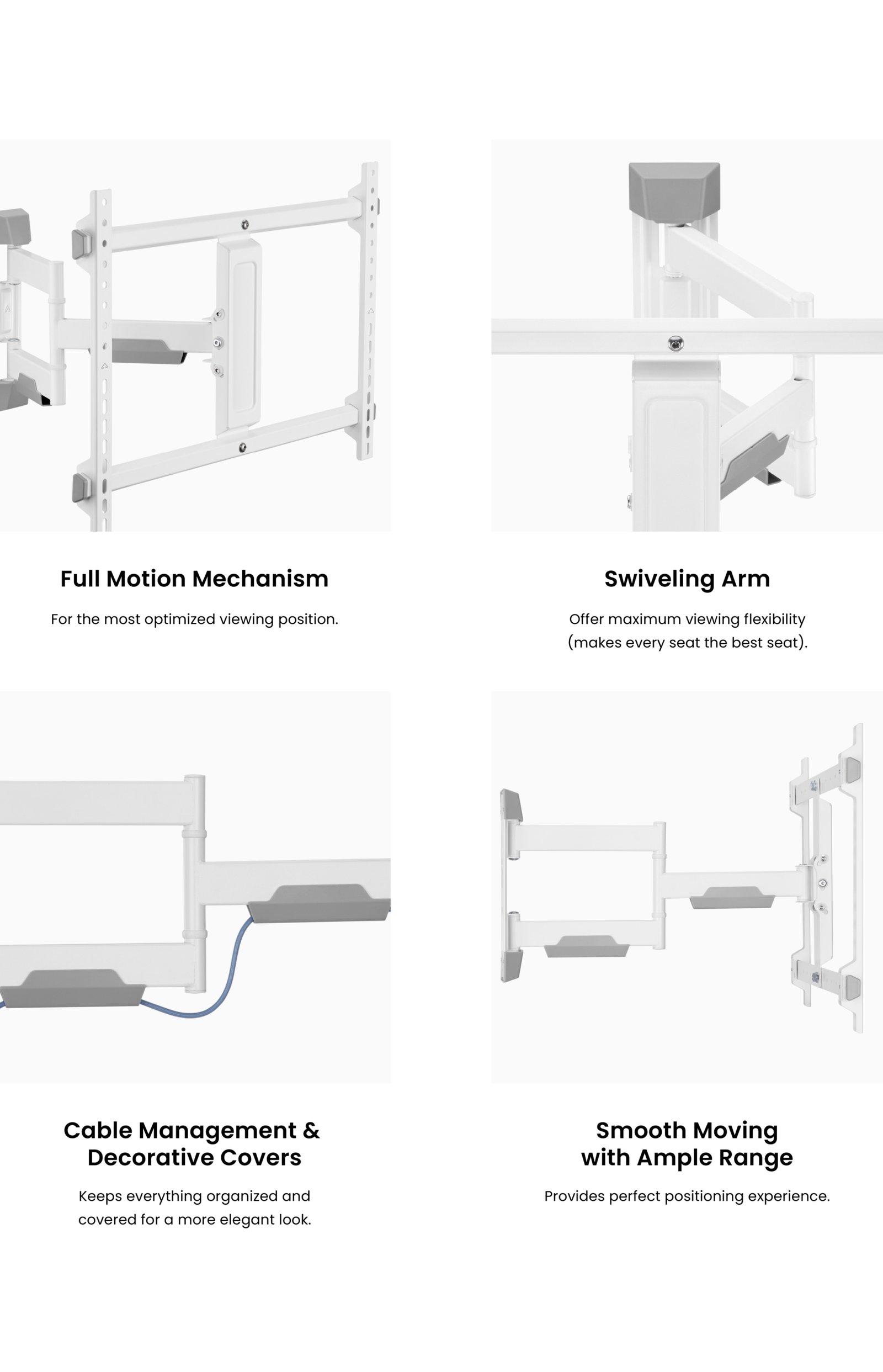 Full Motion Mechanism

For the most optimized viewing position.

Swiveling Arm

Offer maximum viewing flexibility (makes every seat the best seat).

Cable Management & Decorative Covers

Keeps everything organized and covered for a more elegant look.

Smooth Moving with Ample Range

Provides perfect positioning experience.