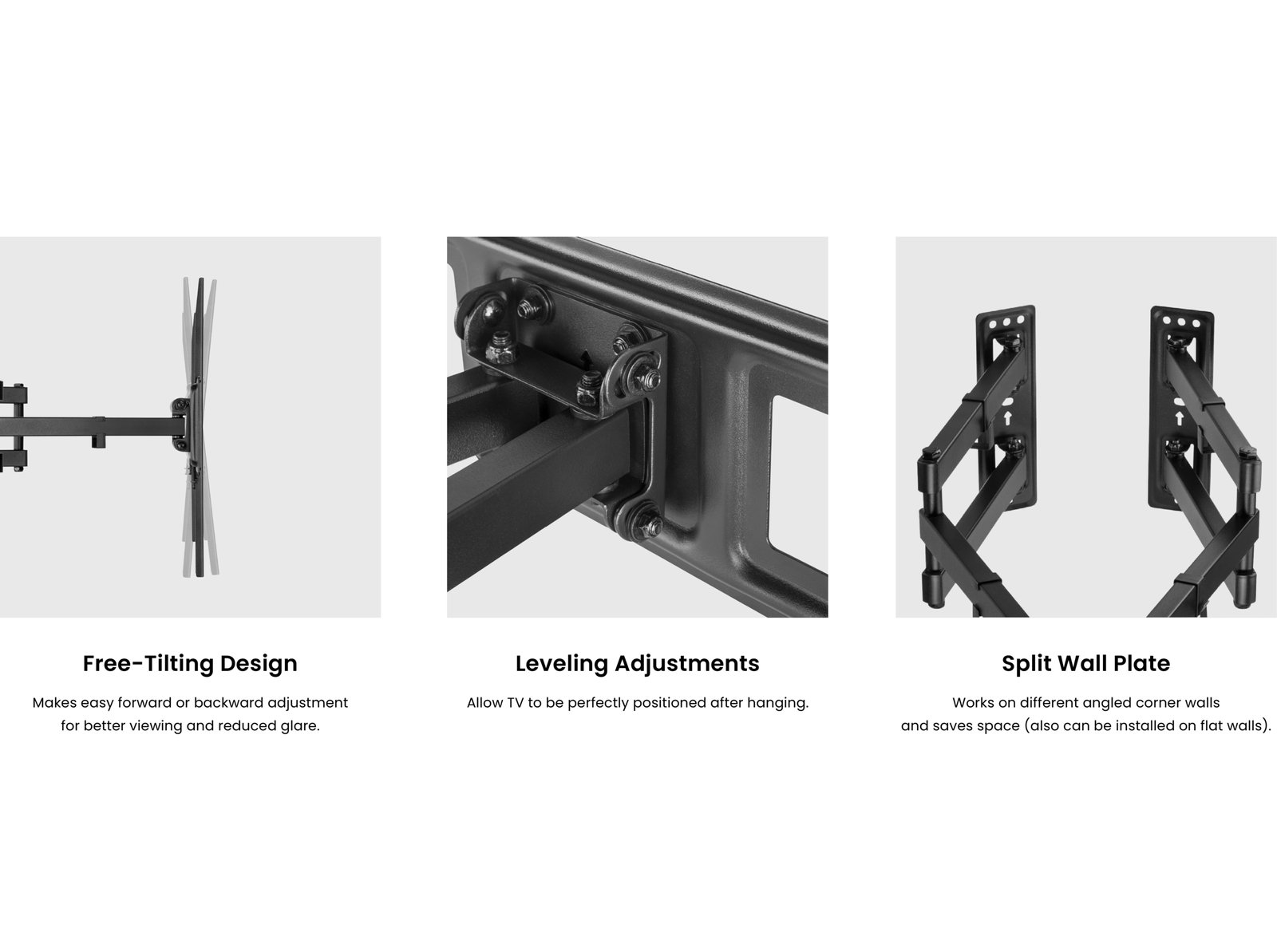 Free-Tilting Design

Makes easy forward or backward adjustment for better viewing and reduced glare.

Leveling Adjustments

Allow TV to be perfectly positioned after hanging.

Split Wall Plate

Works on different angled corner walls and saves space (also can be installed on flat walls).