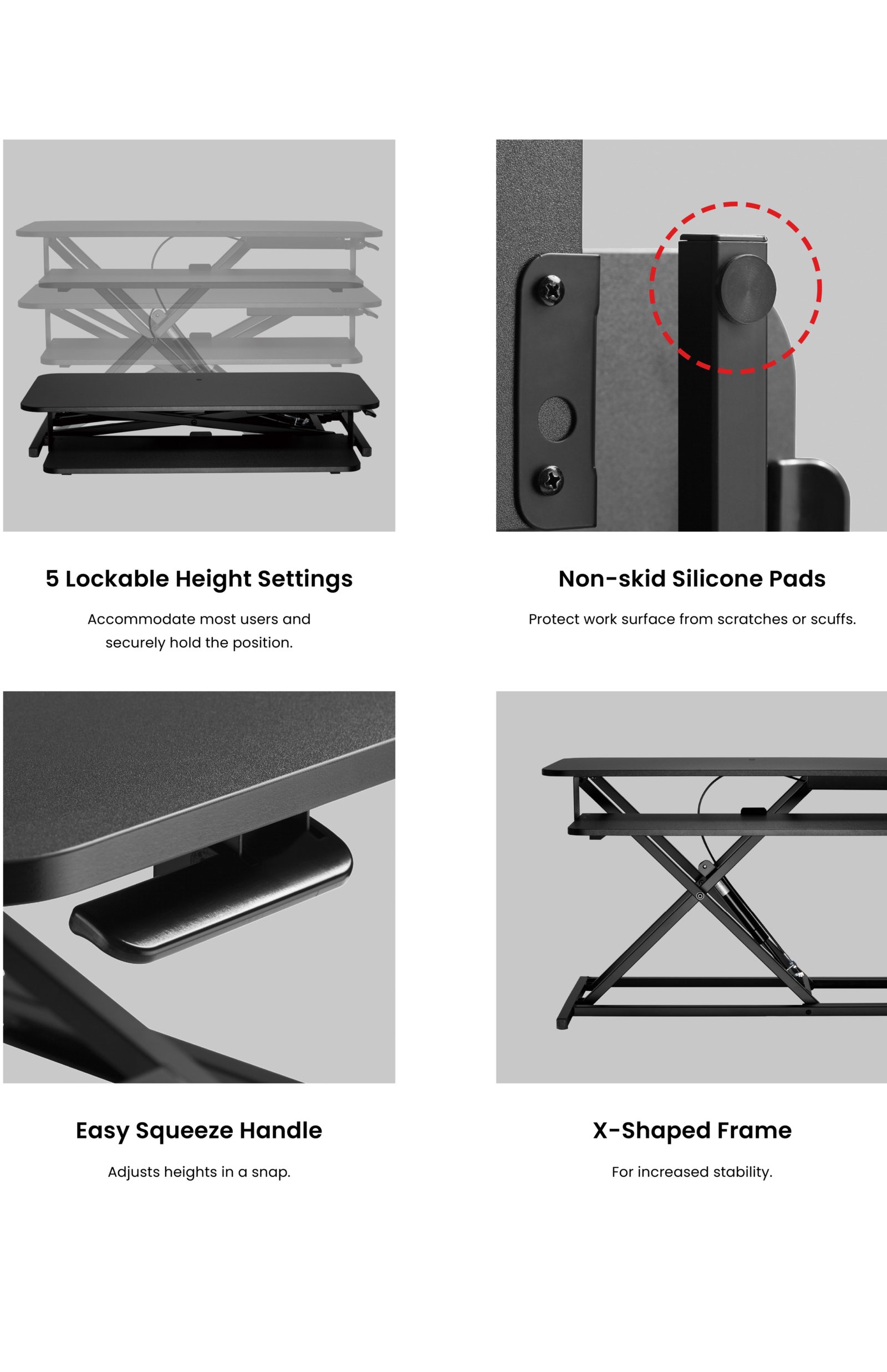 5 Lockable Height Settings

Accommodate most users and securely hold the position.

Non-skid Silicone Pads

Protect work surface from scratches or scuffs.

Easy Squeeze Handle

Adjusts heights in a snap.

X-Shaped Frame

For increased stability.