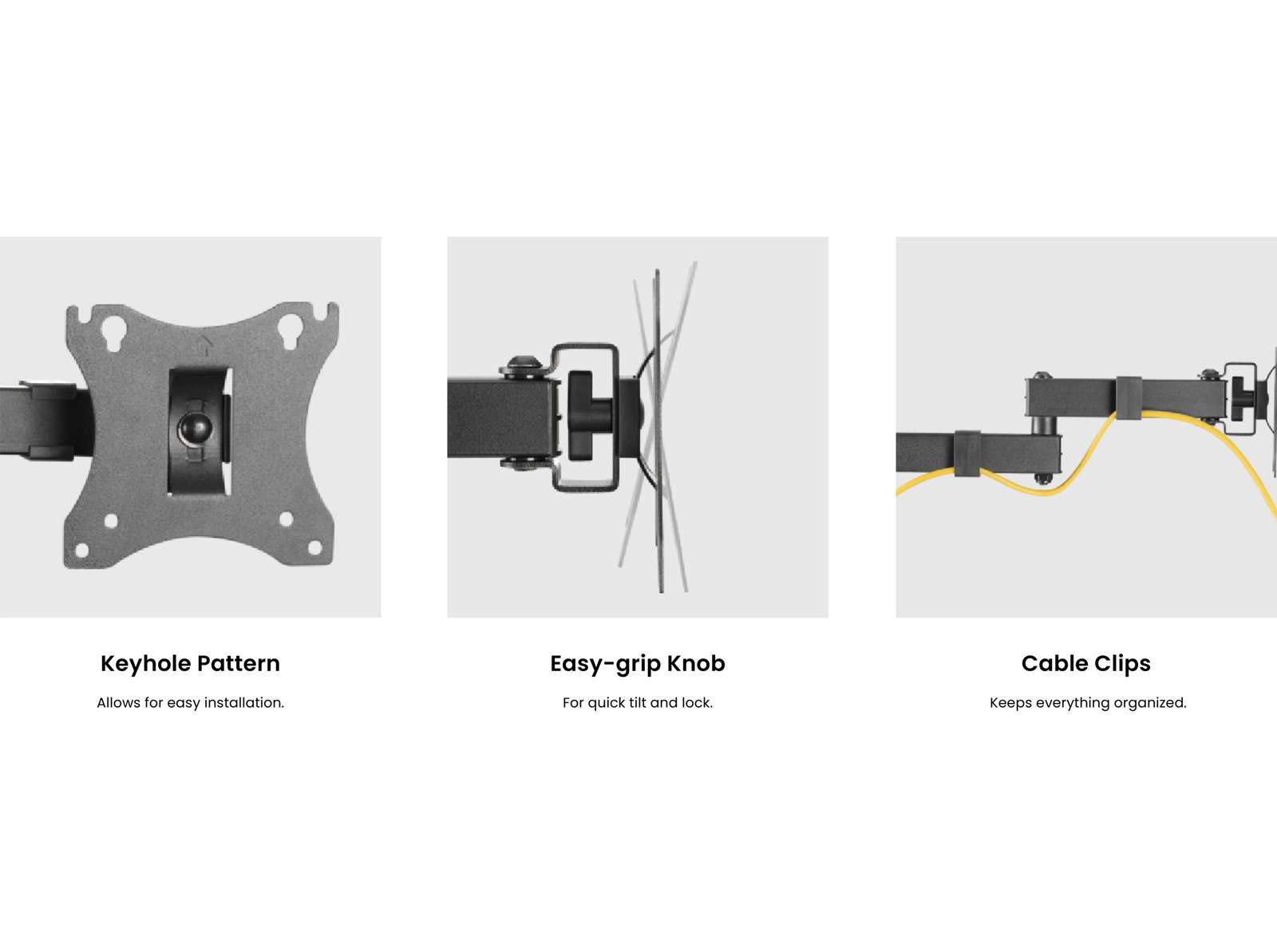 Keyhole Pattern

Allows for easy installation.

Easy-grip Knob

For quick tilt and lock.

Cable Clips

Keeps everything organized.